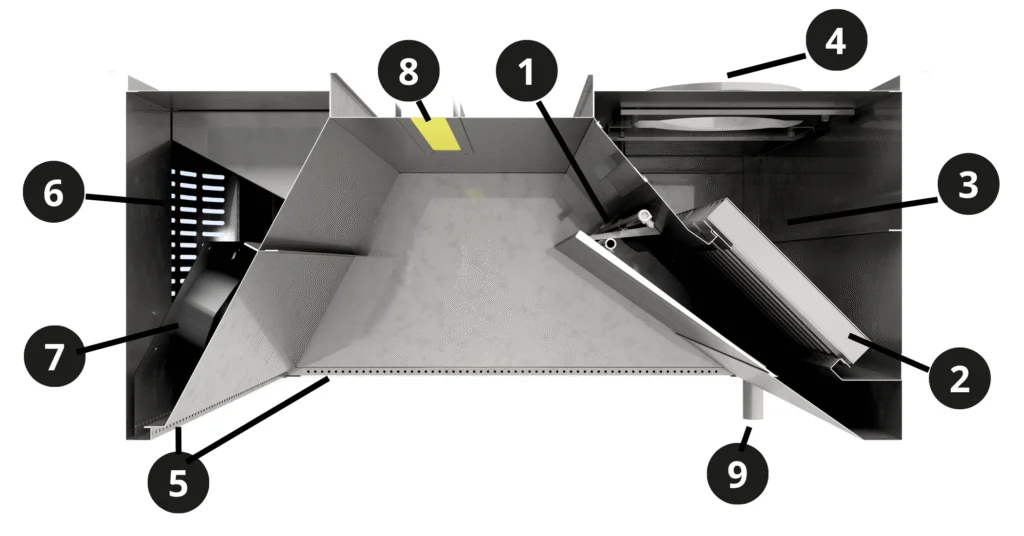 8
1
4
6
3
7
2
5
9