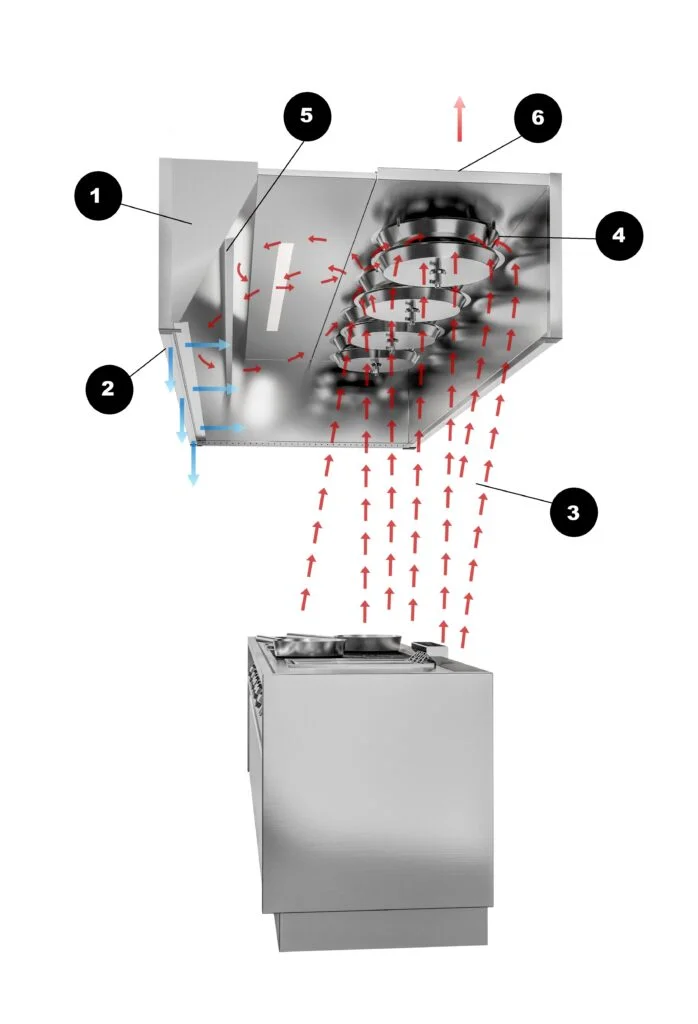 5
6
1
4
2
3